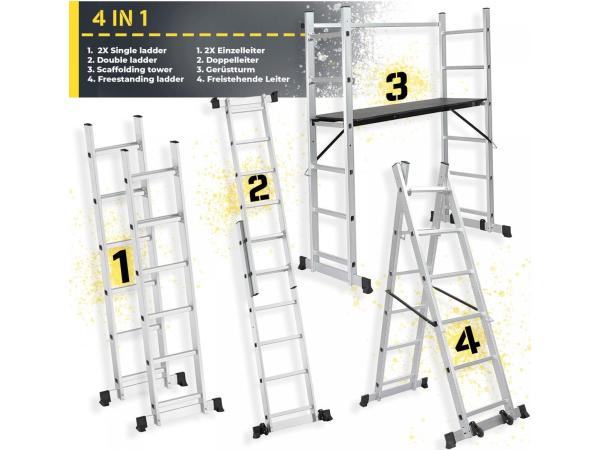 4 IN 1

1. 2X Single ladder
2. Double ladder
3. Scaffolding tower
4. Freestanding ladder

1. 2X Einzelleiter
2. Doppelleiter
3. Gerüstturm
4. Freistehende Leiter

3

2

1

4