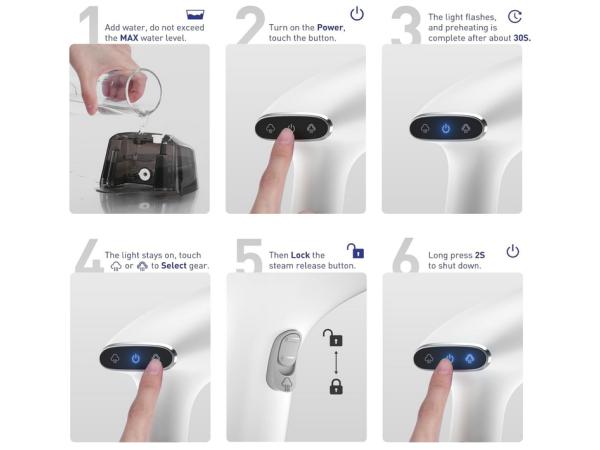 1 Add water, do not exceed the MAX water level.

2 Turn on the Power, touch the button.

3 The light flashes, and preheating is complete after about 30S.

4 The light stays on, touch or to Select gear.

5 Then Lock the steam release button.

6 Long press 2S to shut down.