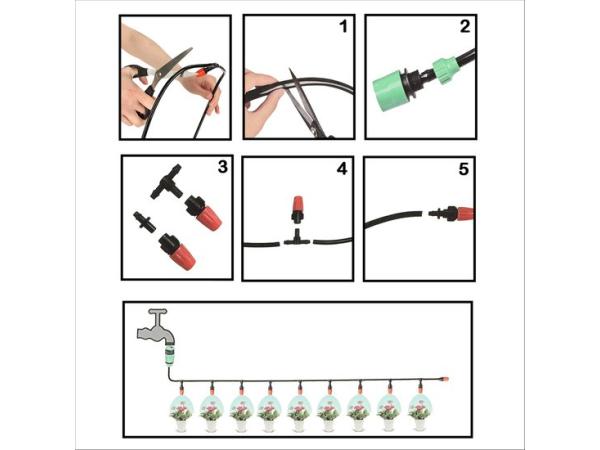 1

2

3

4

5