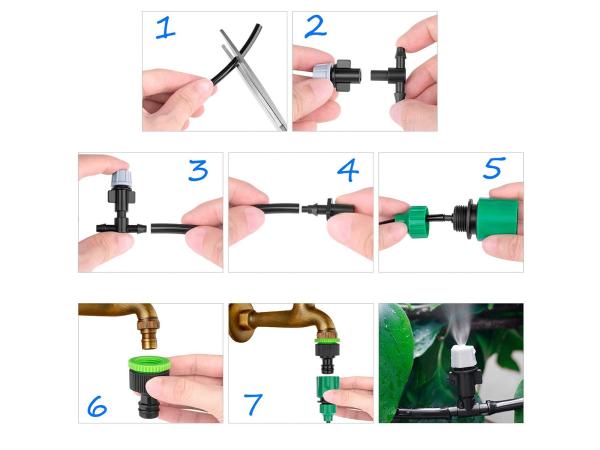 1

2

3

4

5

6

7